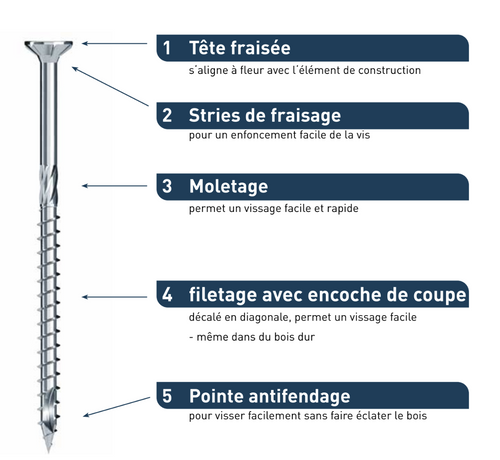 1 Tête fraisée
s'aligne à fleur avec l'élément de construction

2 Stries de fraisage
pour un enfoncement facile de la vis

3 Moletage
permet un vissage facile et rapide

4 filetage avec encoche de coupe
décalé en diagonale, permet un vissage facile
- même dans du bois dur

5 Pointe antifendage
pour visser facilement sans faire éclater le bois