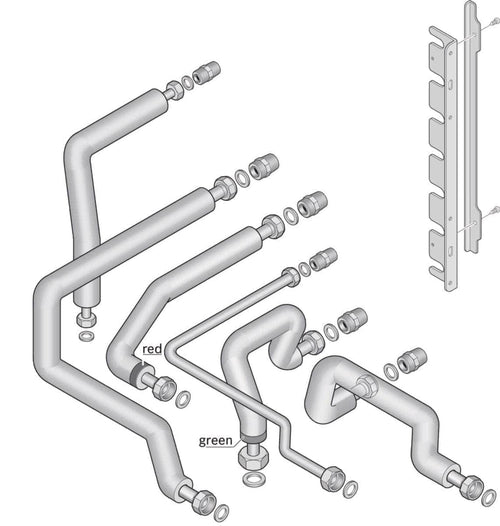 red

green