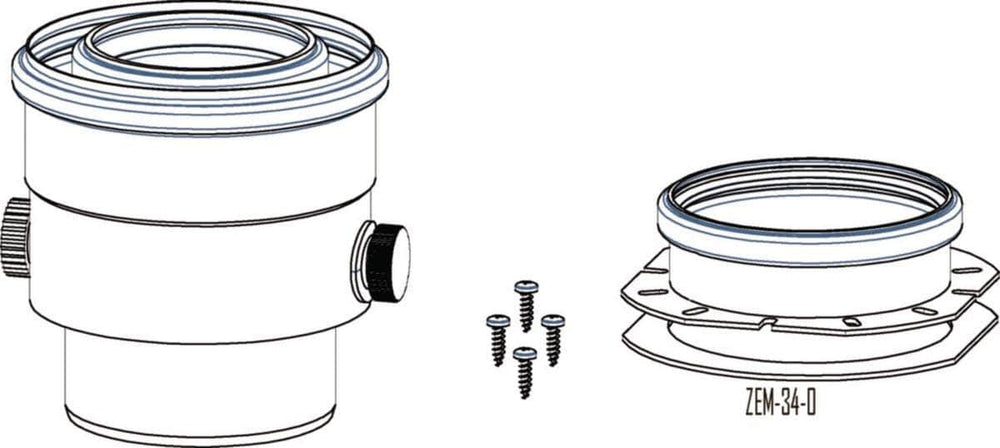 ZEM-34-D